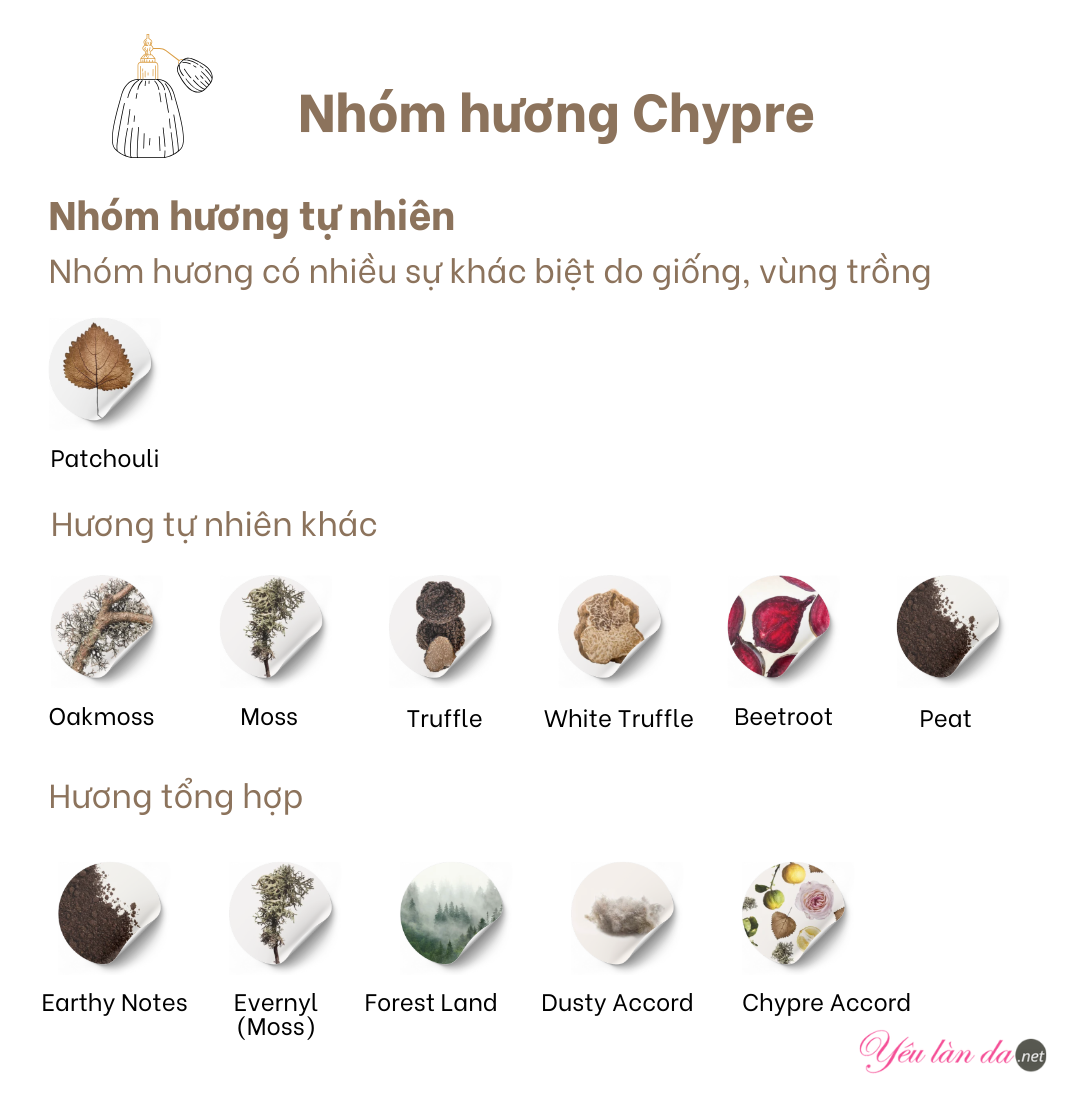 Nhóm hương Chypre

Nhóm hương tự nhiên

Nhóm hương có nhiều sự khác biệt do giống, vùng trồng

Patchouli

Hương tự nhiên khác

Oakmoss

Moss

Truffle

White Truffle

Beetroot

Peat

Hương tổng hợp

Earthy Notes

Evernyl (Moss)

Forest Land

Dusty Accord

Chypre Accord

Yêu làn da.net